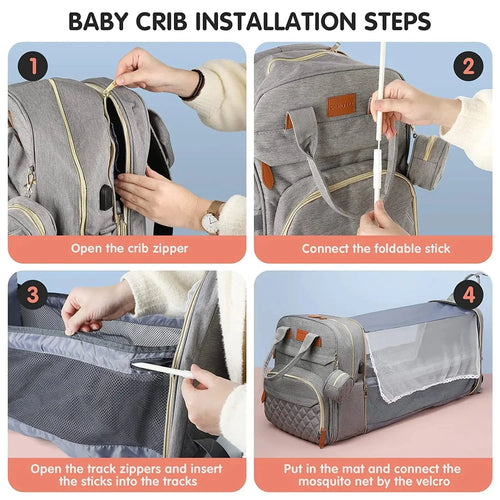 BABY CRIB INSTALLATION STEPS

1

Open the crib zipper

2

Connect the foldable stick

3

Open the track zippers and insert the sticks into the tracks

4

Put in the mat and connect the mosquito net by the velcro