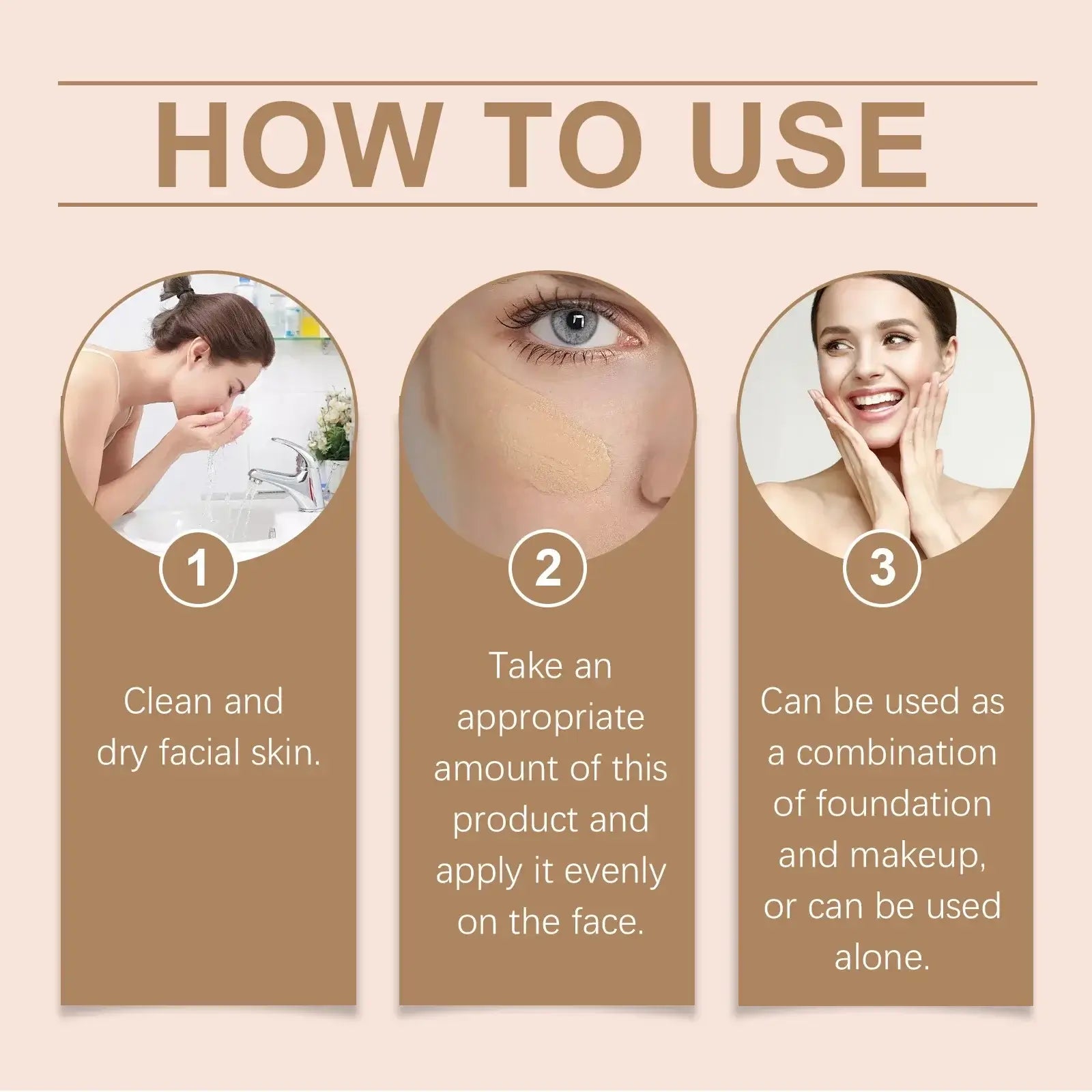 HOW TO USE

1

Clean and dry facial skin.

2

Take an appropriate amount of this product and apply it evenly on the face.

3

Can be used as a combination of foundation and makeup, or can be used alone.